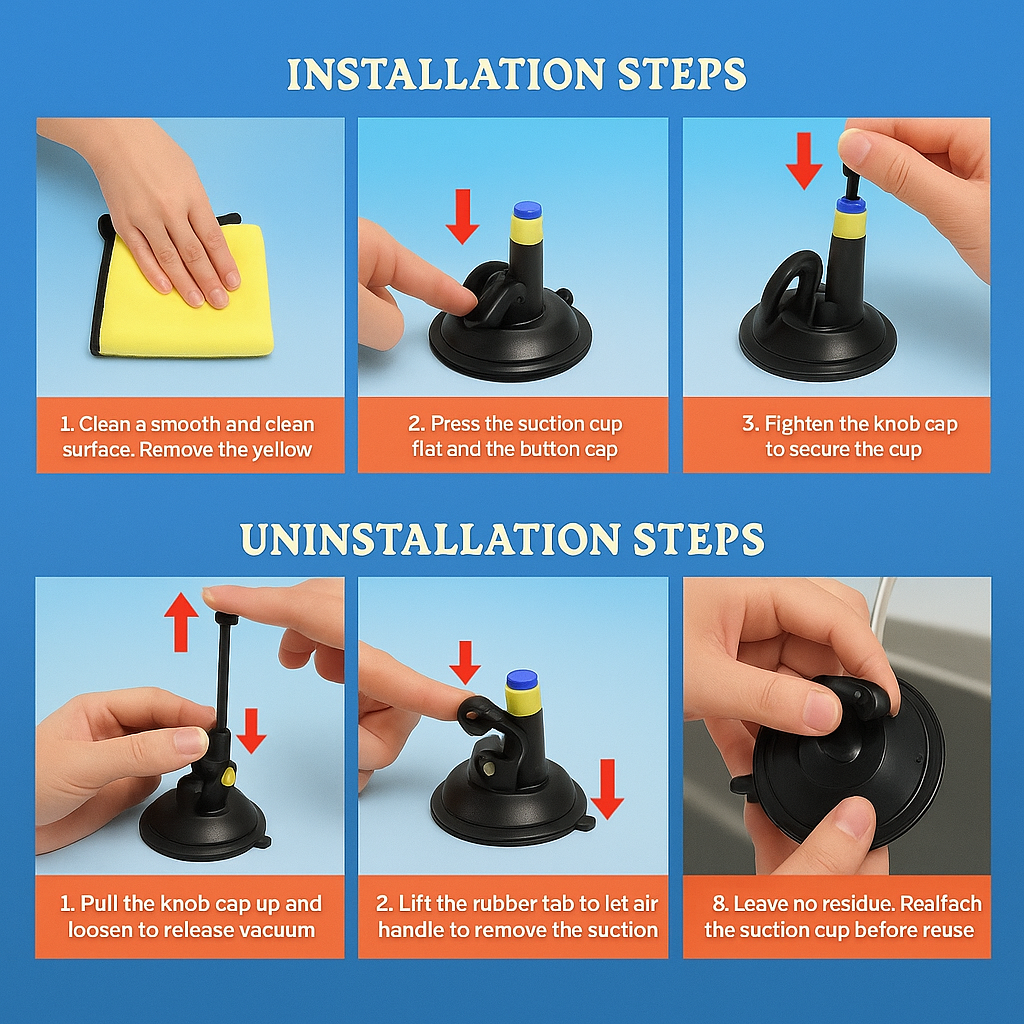 INSTALLATION STEPS

1. Clean a smooth and clean surface. Remove the yellow

2. Press the suction cup flat and the button cap

3. Fighten the knob cap to secure the cup

UNINSTALLATION STEPS

1. Pull the knob cap up and loosen to release vacuum

2. Lift the rubber tab to let air handle to remove the suction

8. Leave no residue. Realfach the suction cup before reuse